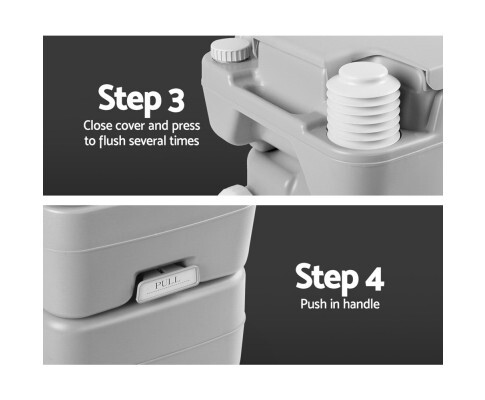 Step 3
Close cover and press to flush several times

PULL

Step 4
Push in handle